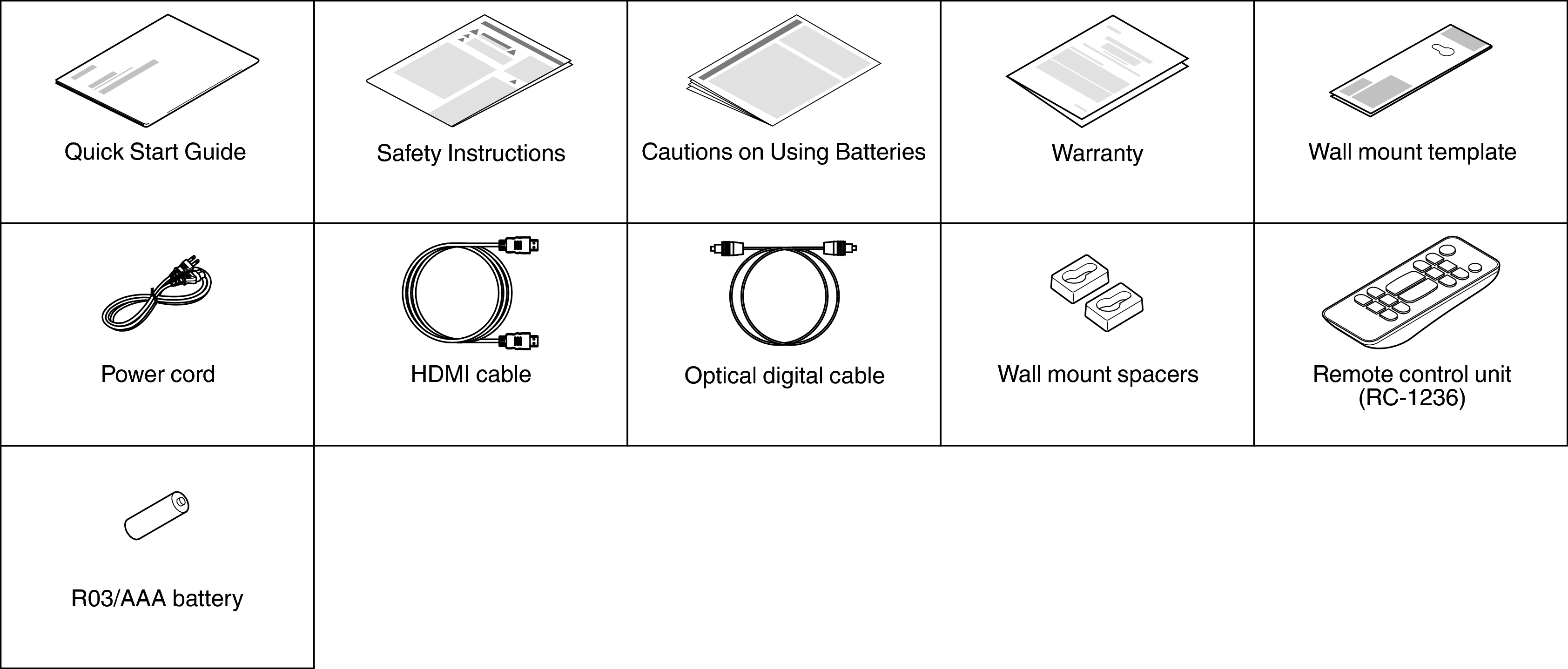 | Quick Start Guide | Safety Instructions | Cautions on Using Batteries | Warranty | Wall mount template |
|---|---|---|---|---|
| Power cord | HDMI cable | Optical digital cable | Wall mount spacers | Remote control unit (RC-1236) |
| R03/AAA battery | | | | |